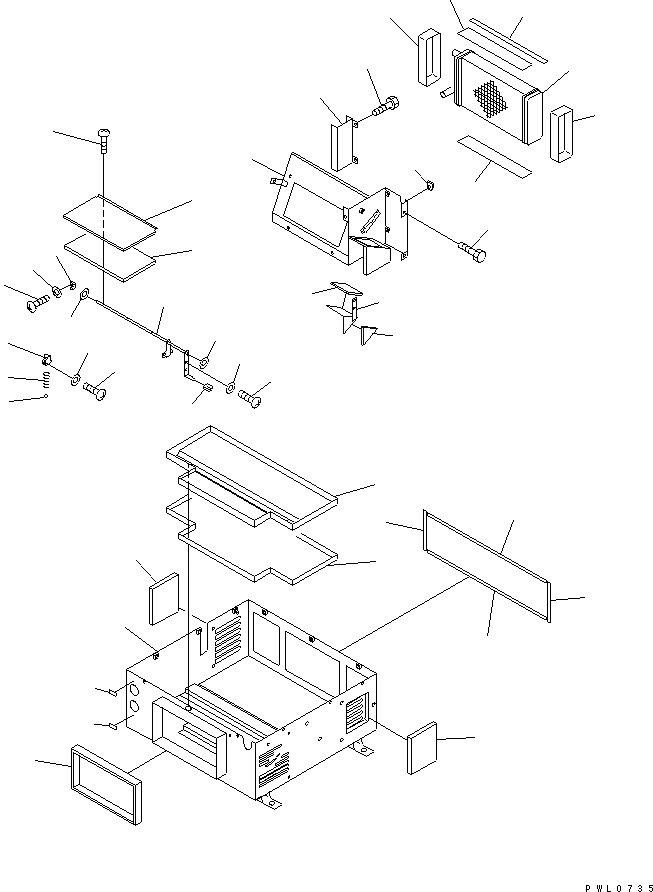 PWL0735