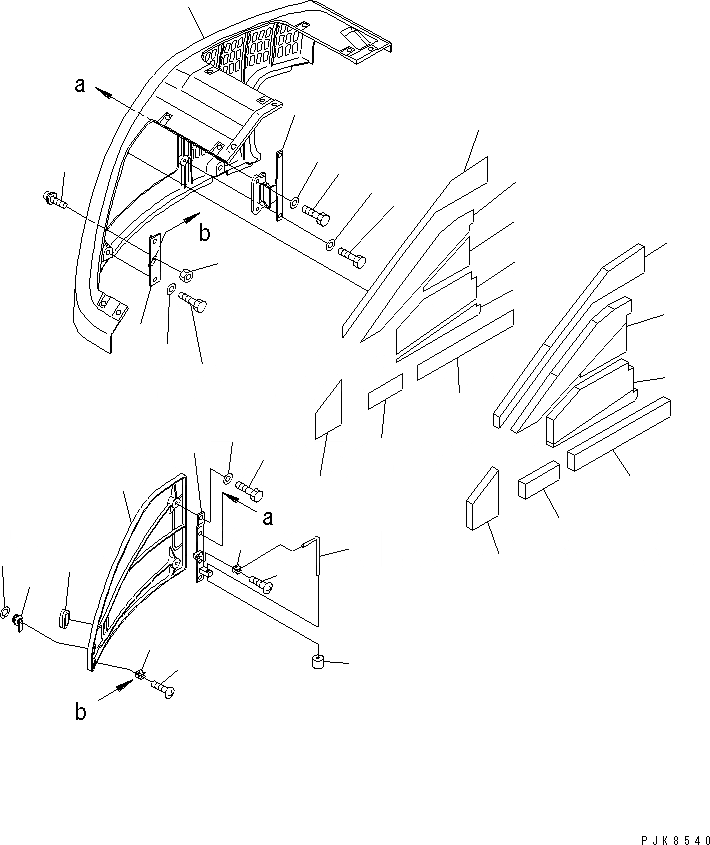 a
b
a
b
PJK8540