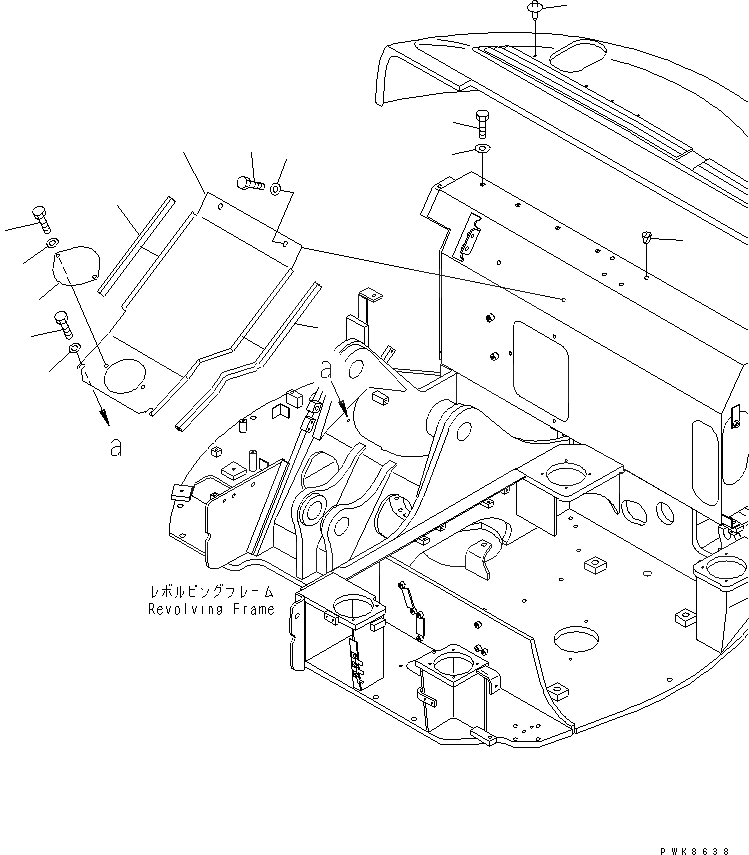 a

a

レボルビングフレーム
Revolving Frame

PWK8638