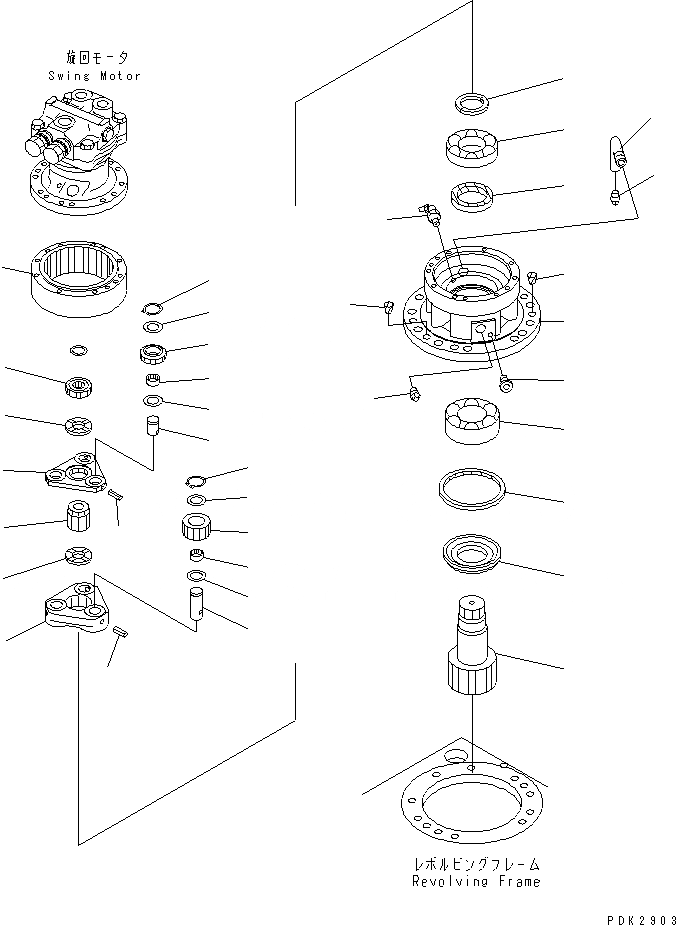 旋回モータ
Swing Motor

レボルビングフレーム
Revolving Frame

PDK2903