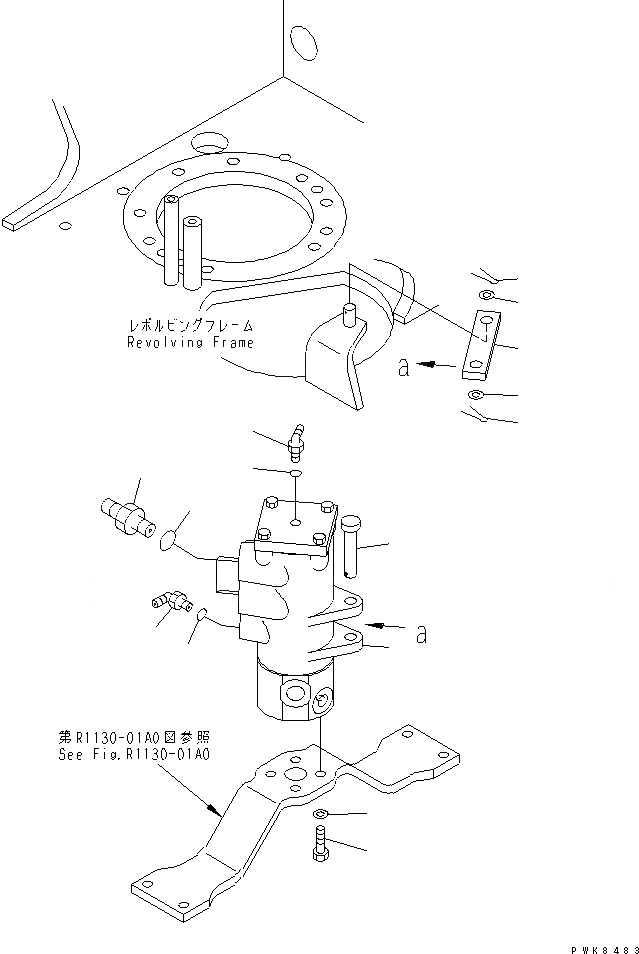 レボルビングフレーム
Revolving Frame

a

a

第R1130-01A0図参照
See Fig.R1130-01A0

PWK8483