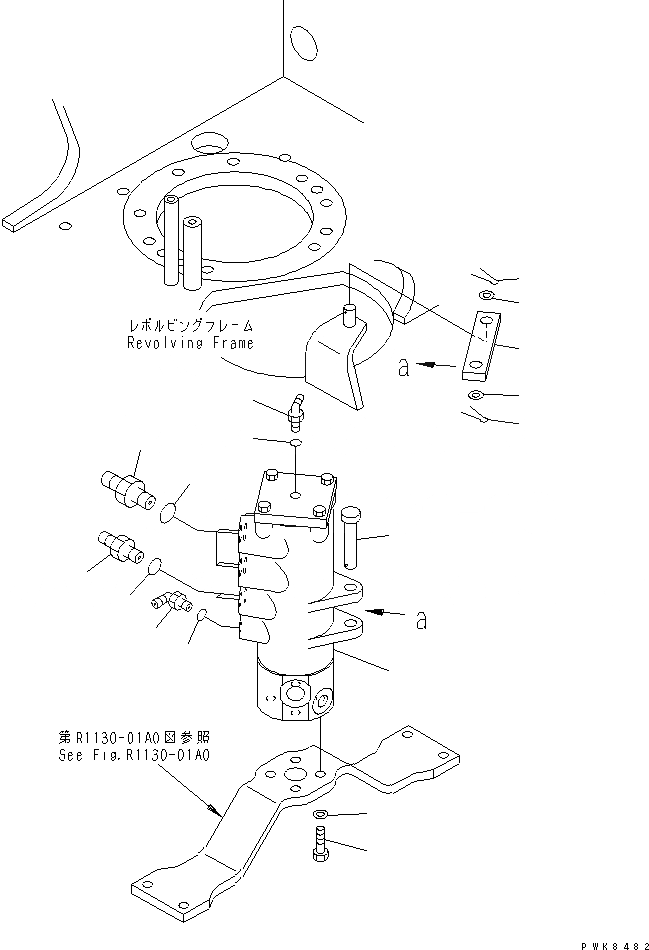 レボルビングフレーム
Revolving Frame

a

a

第R1130-01A0図参照
See Fig.R1130-01A0

PWK8482