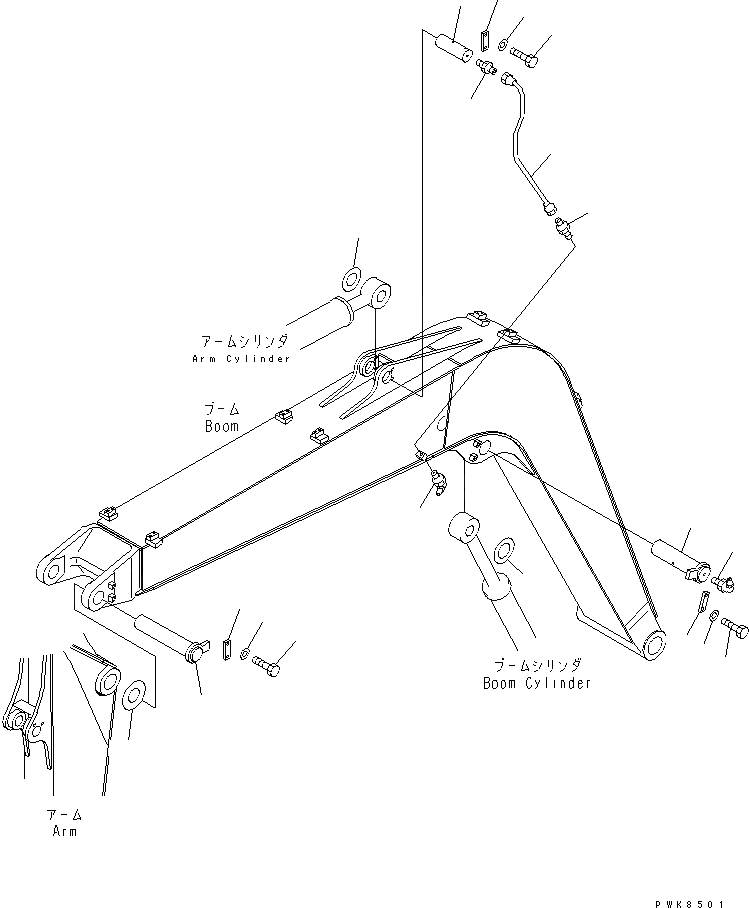 アームシリンダ
Arm Cylinder

ブーム
Boom

ブームシリンダ
Boom Cylinder

アーム
Arm

PWK8501