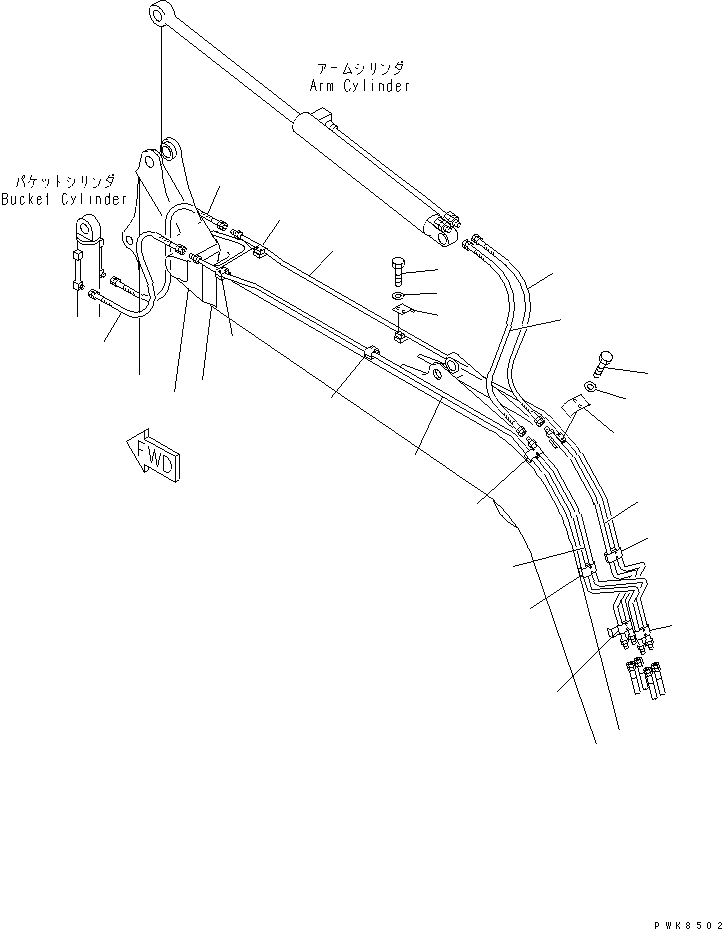 アームシリンダ
Arm Cylinder

バケットシリンダ
Bucket Cylinder

FWD

PWK8502