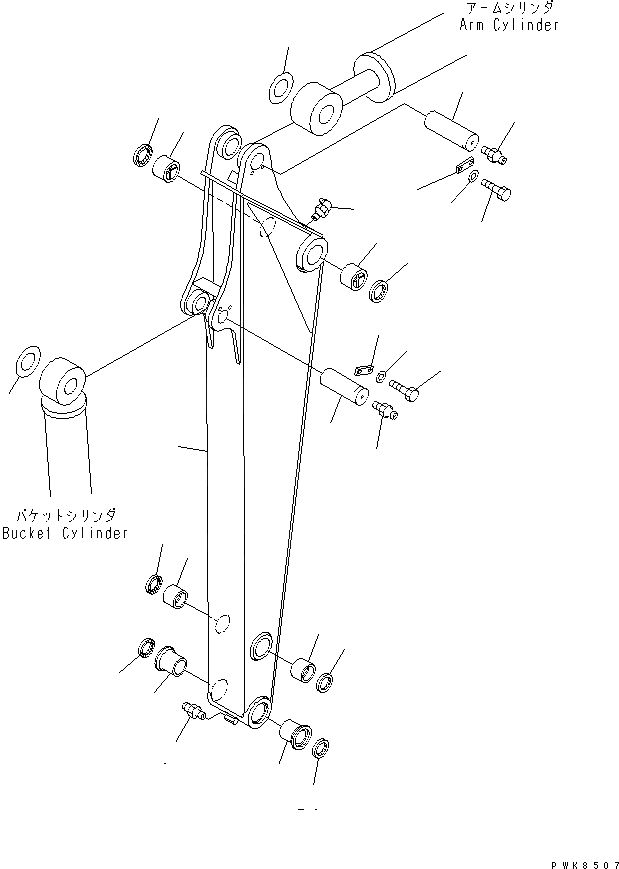 アームシリンダ
Arm Cylinder

バケットシリンダ
Bucket Cylinder

PWK8507