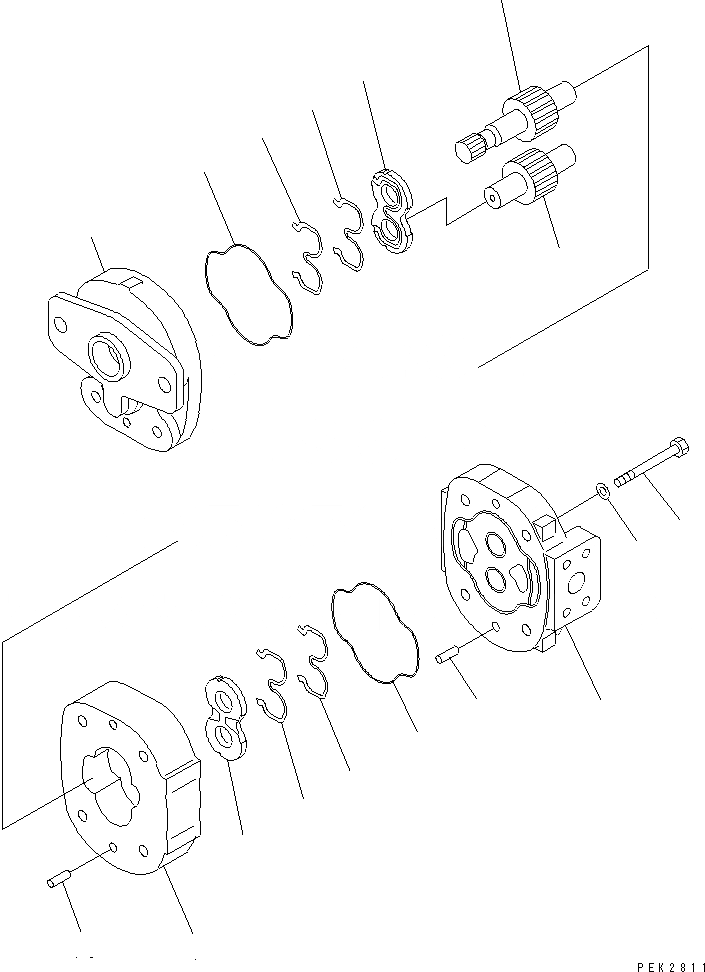 PEK2811