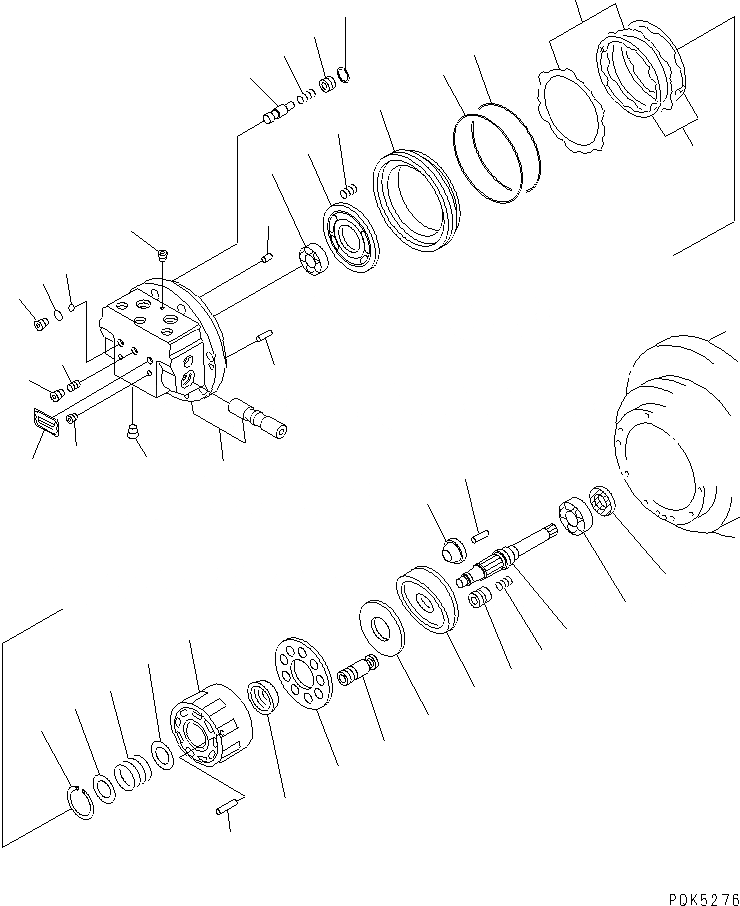 P0K5276