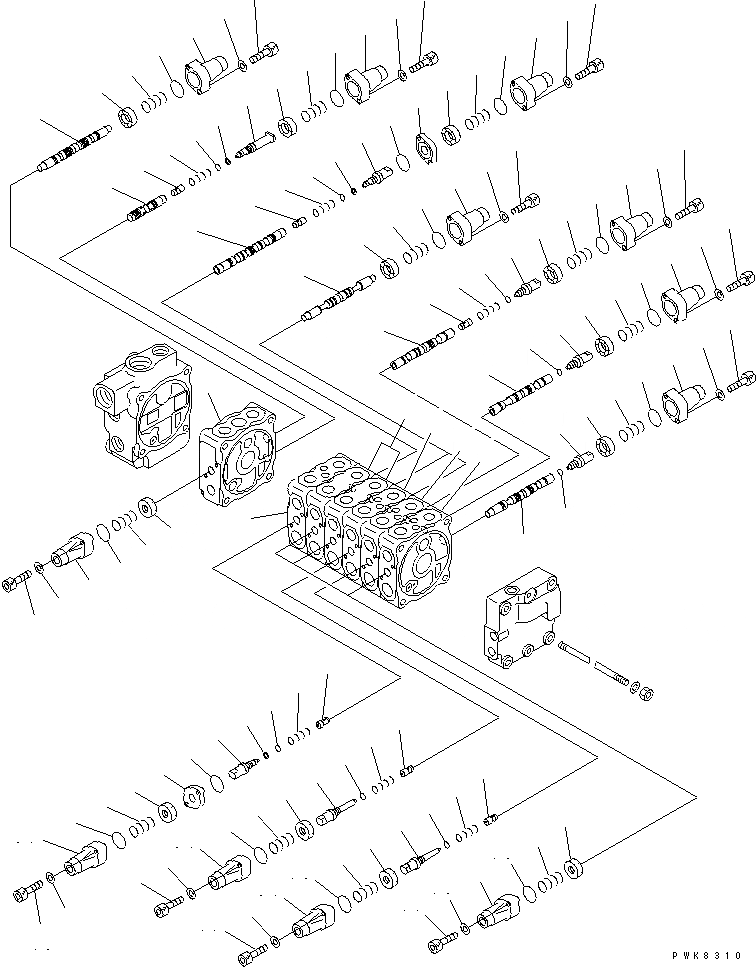 PWK8310