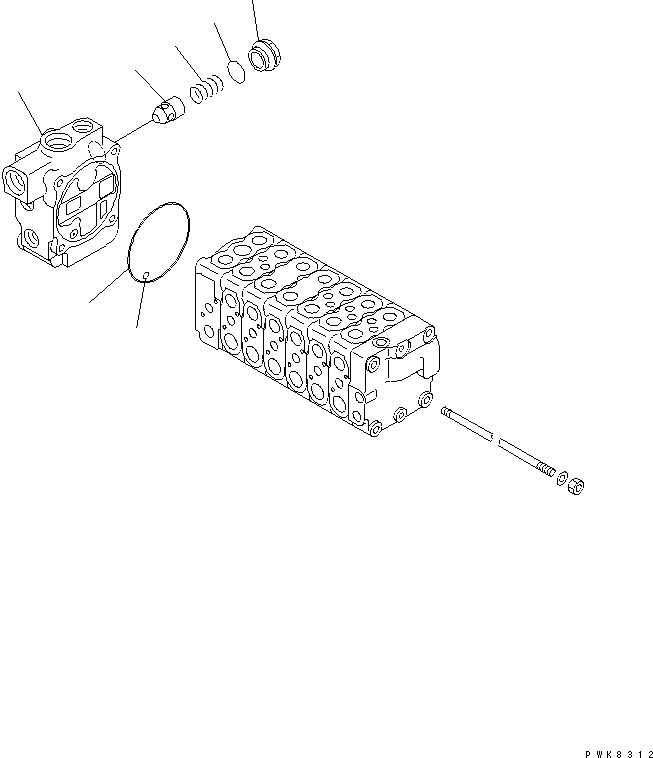 PWK8312