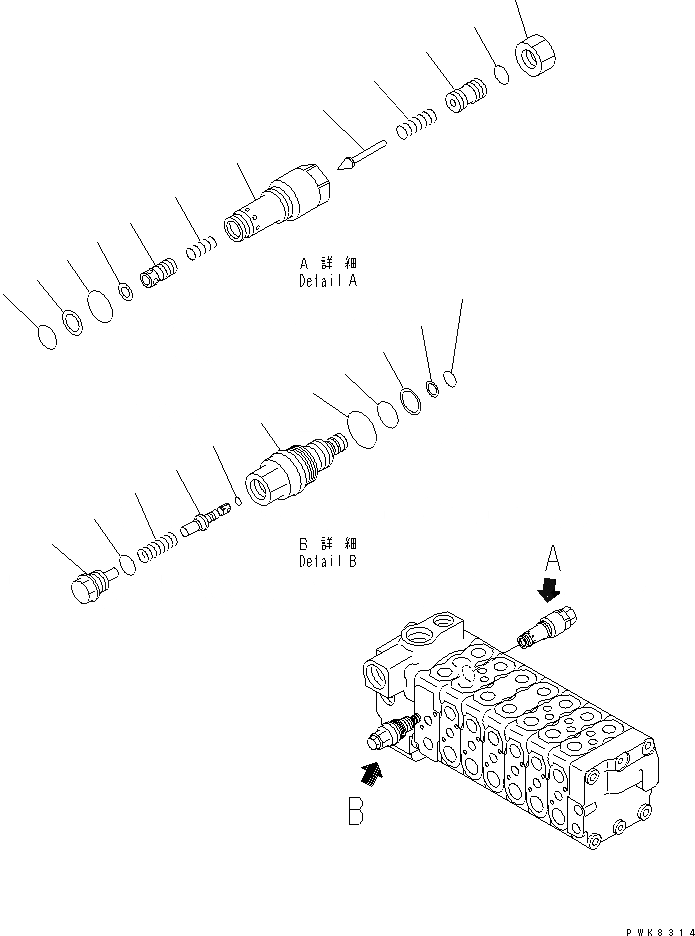 A 詳 細
Detail A

B 詳 細
Detail B

A

B

PWK8314