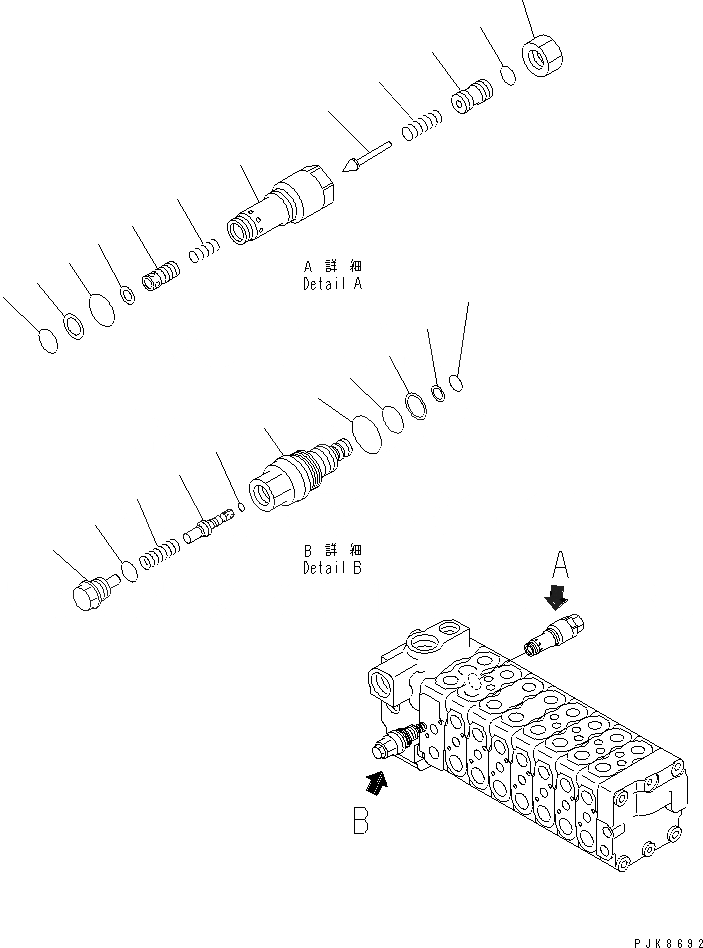 A 詳 細
Detail A

B 詳 細
Detail B

A

B

PJK8692