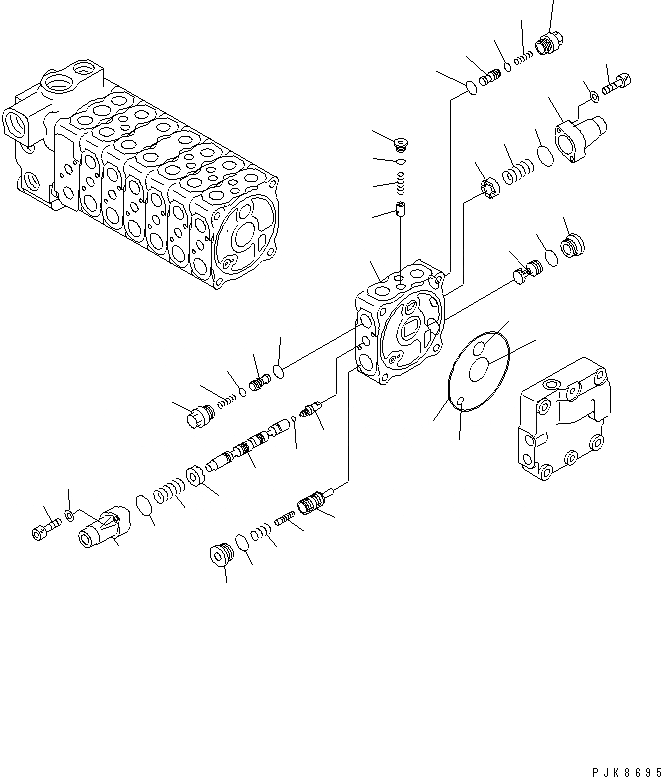 PJK8695