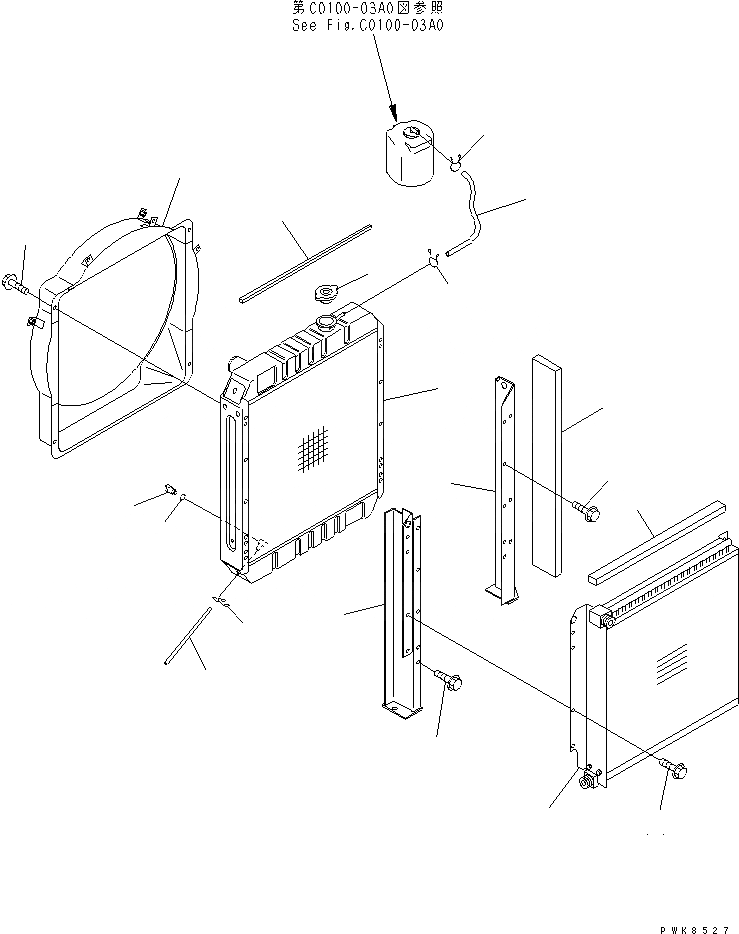 第C0100-03A0図参照
See Fig.C0100-03A0

PWK8527