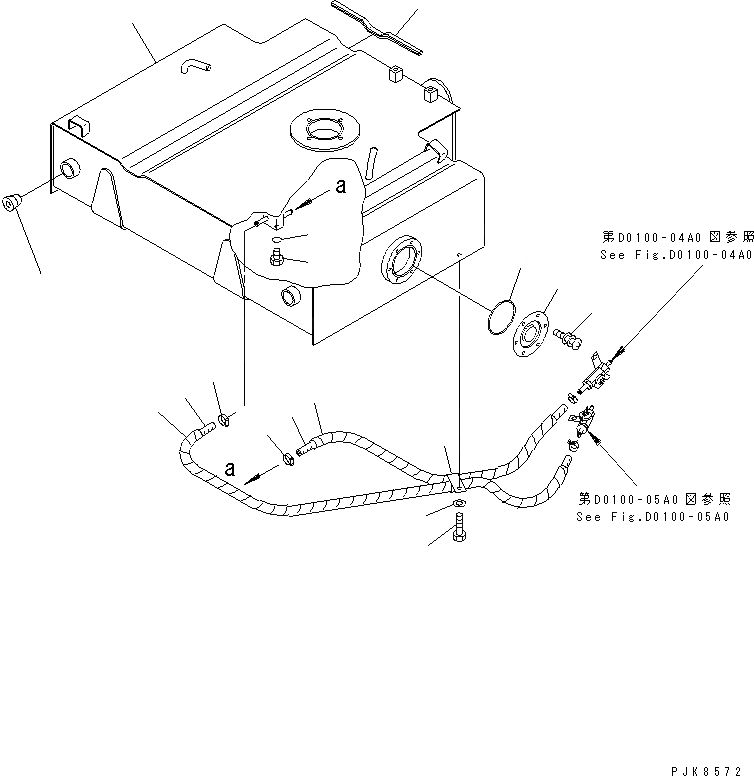 a

第D0100-04A0図参照
See Fig.D0100-04A0

a

第D0100-05A0図参照
See Fig.D0100-05A0

PJK8572