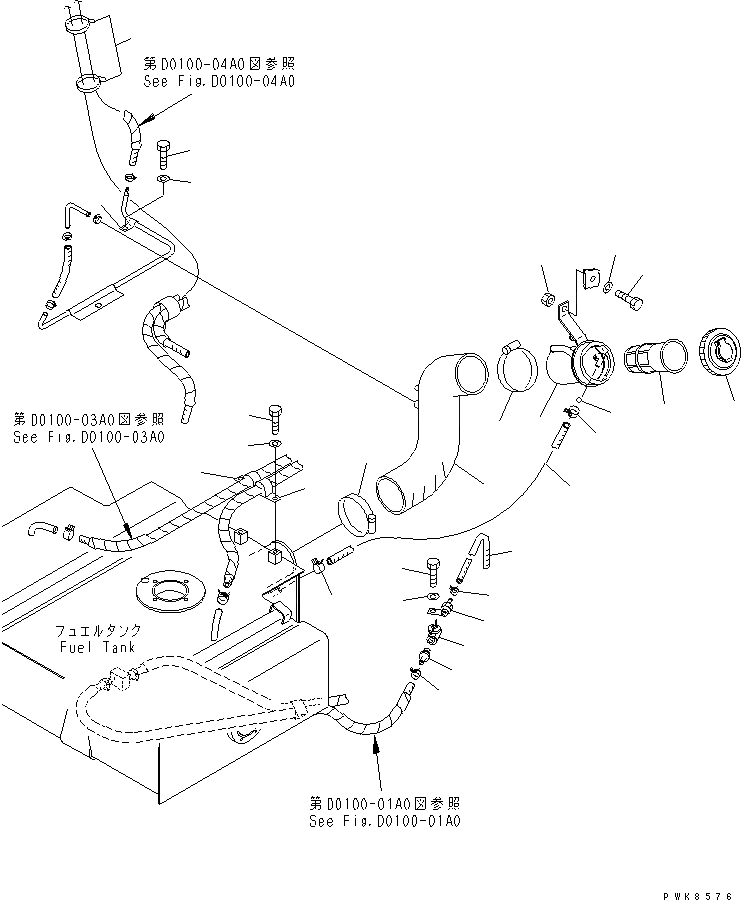 第D0100-04A0図参照
See Fig.D0100-04A0

第D0100-03A0図参照
See Fig.D0100-03A0

フュエルタンク
Fuel Tank

第D0100-01A0図参照
See Fig.D0100-01A0

PWK8576