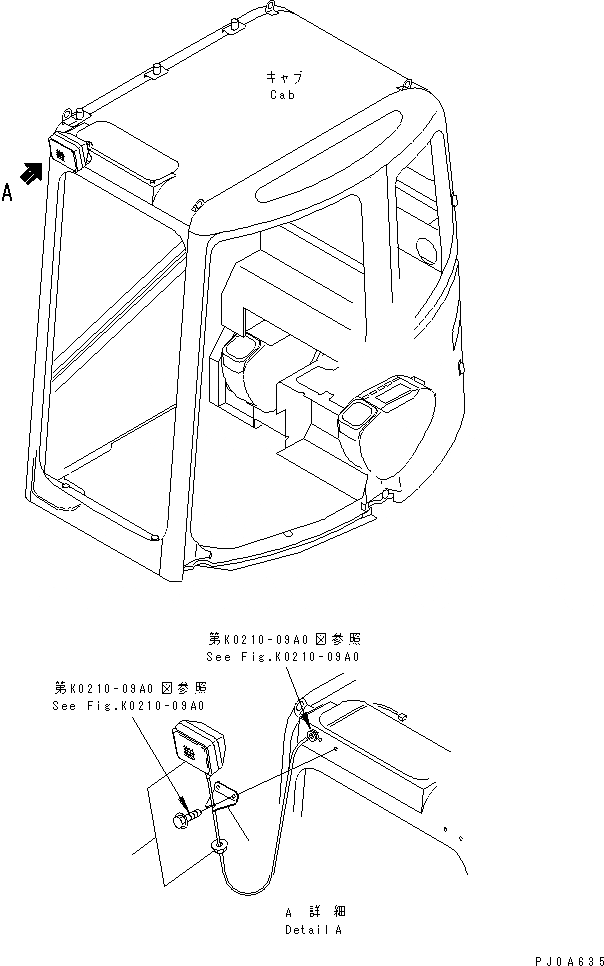 キャブ
Cab

A

第K0210-09A0図参照
See Fig.K0210-09A0

第K0210-09A0図参照
See Fig.K0210-09A0

A 詳細
Detail A

PJ0A635