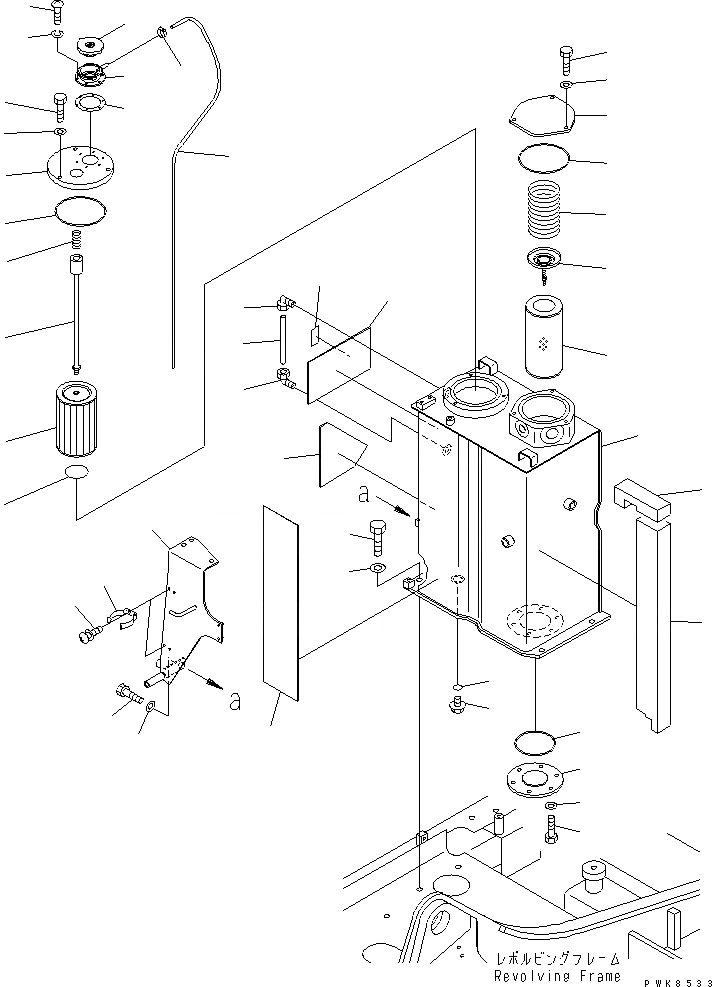 a

a

レボルビングフレーム
Revolving Frame

PWK8533