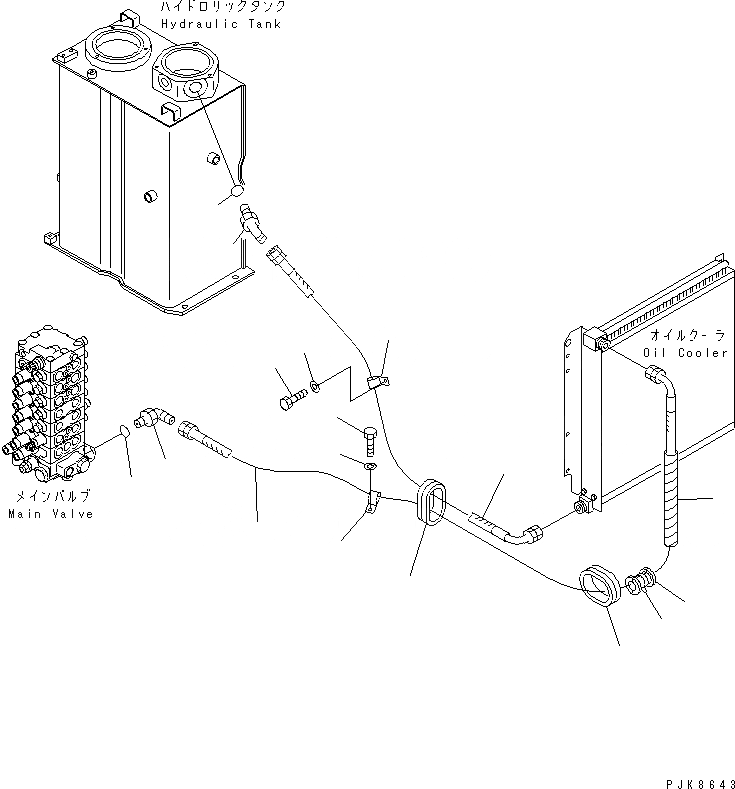 ハイドロリックタンク
Hydraulic Tank

オイルクーラ
Oil Cooler

メインバルブ
Main Valve

PJK8643