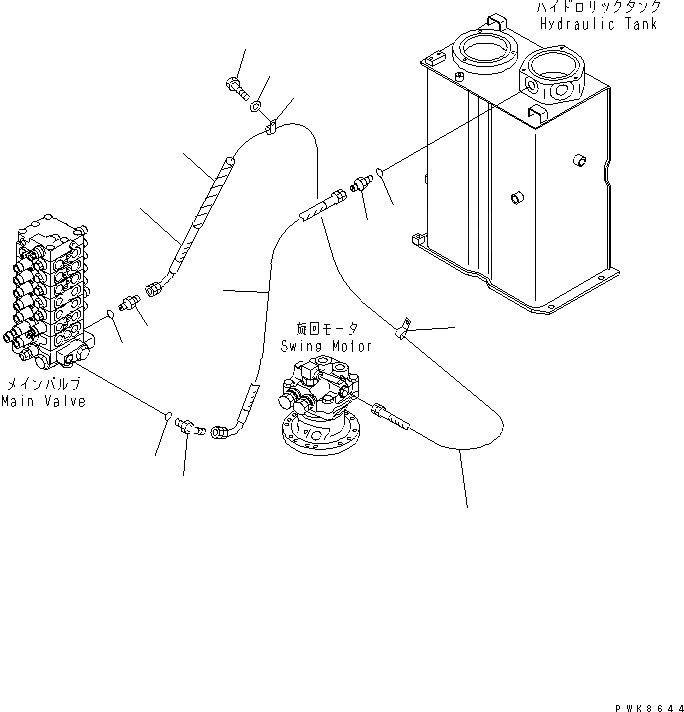 ハイドロリックタンク
Hydraulic Tank

旋回モータ
Swing Motor

メインバルブ
Main Valve

PWK8644