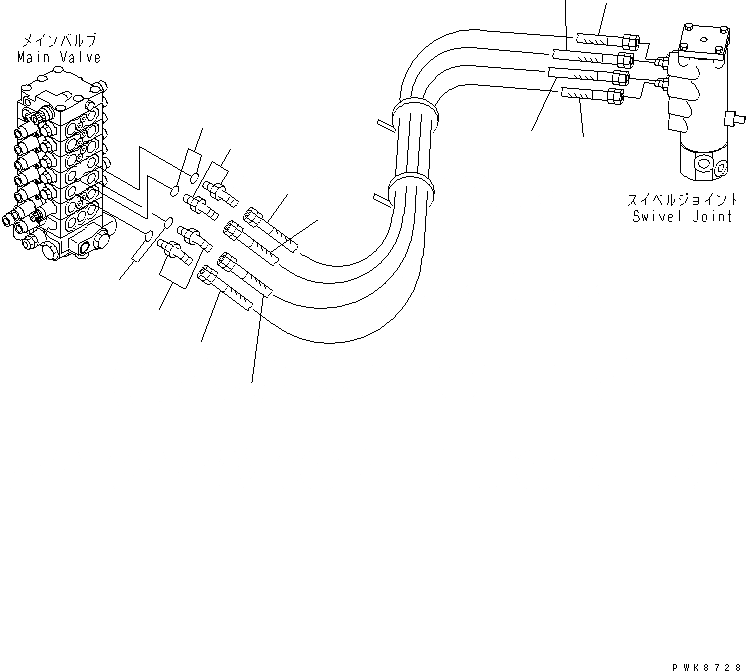 メインバルブ
Main Valve

スイベルジョイント
Swivel Joint

PWK8728