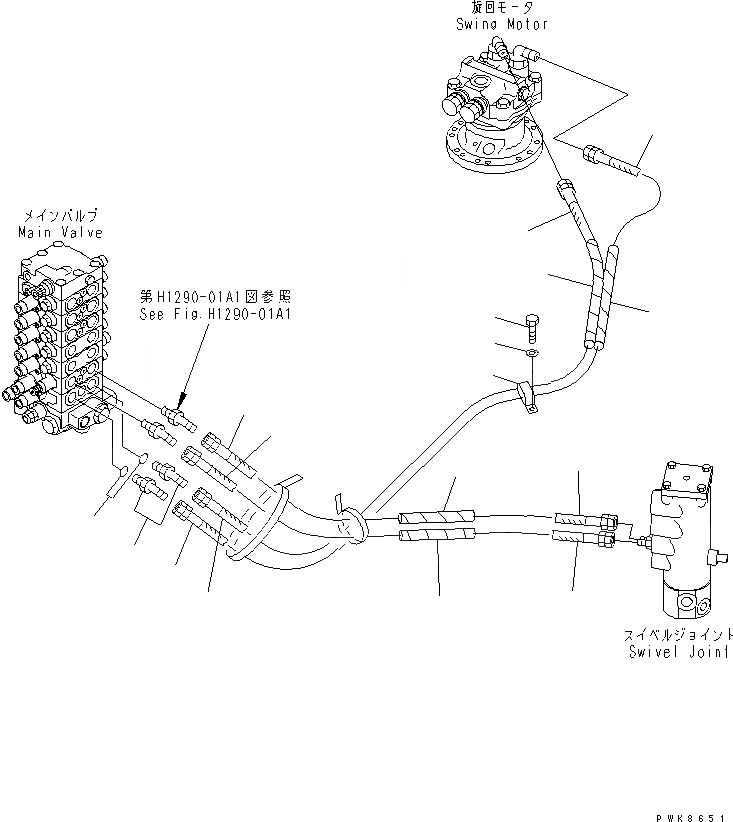 旋回モータ
Swing Motor

メインバルブ
Main Valve

第H1290-01A1図参照
See Fig.H1290-01A1

スイベルジョイント
Swivel Joint

PWK8651