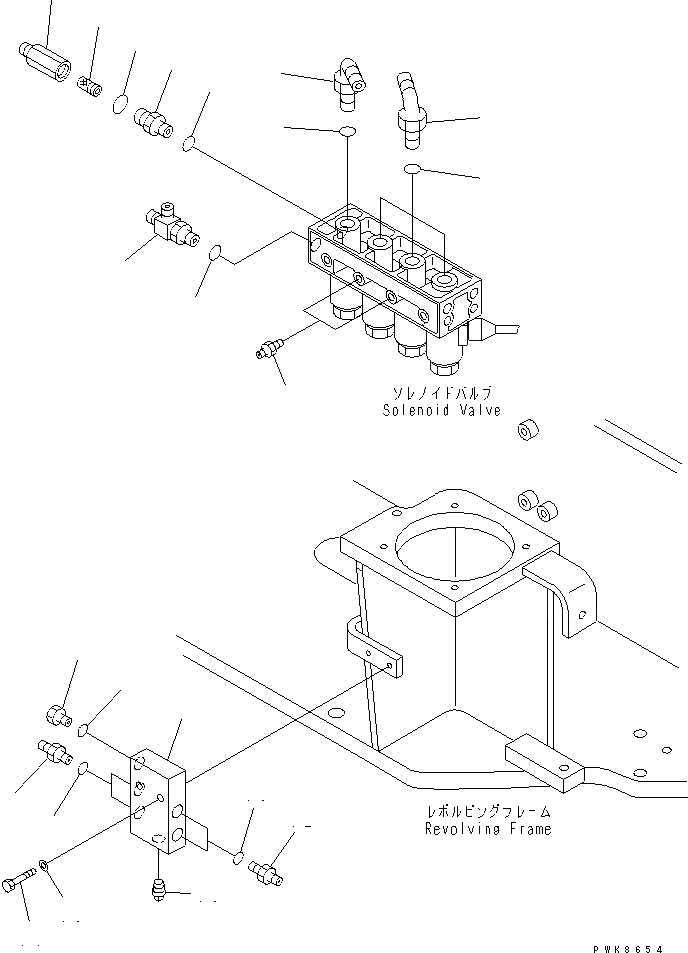 ソレノイドバルブ
Solenoid Valve

レボルビングフレーム
Revolving Frame

PWK8654