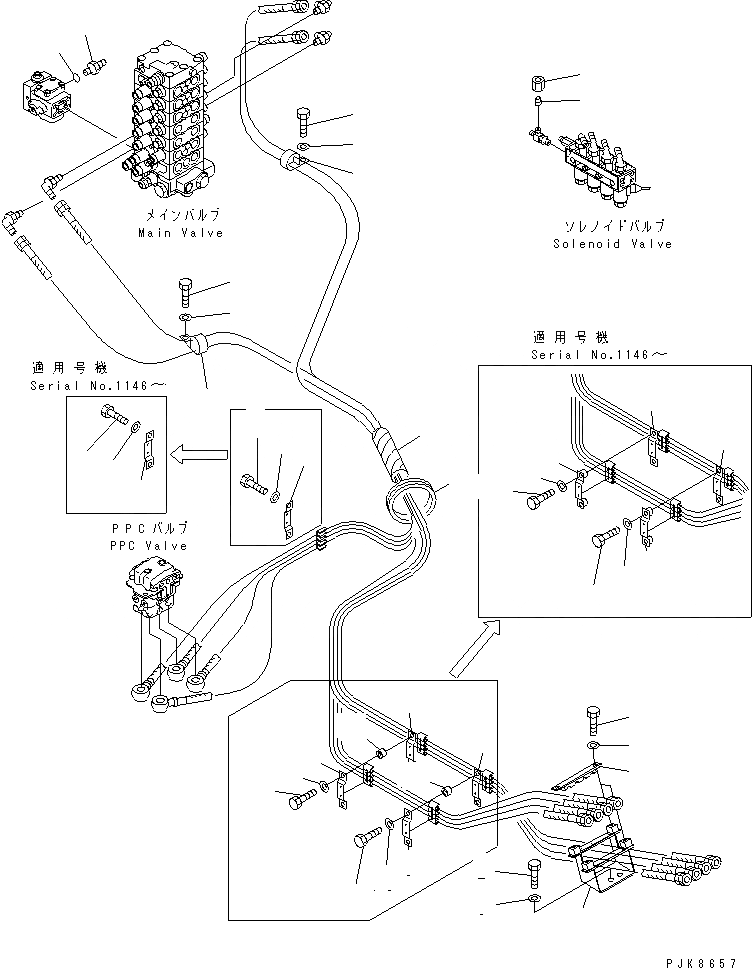 メインバルブ
Main Valve

ソレノイドバルブ
Solenoid Valve

適用号機
Serial No.1146～

適用号機
Serial No.1146～

PPCバルブ
PPC Valve

PJK8657