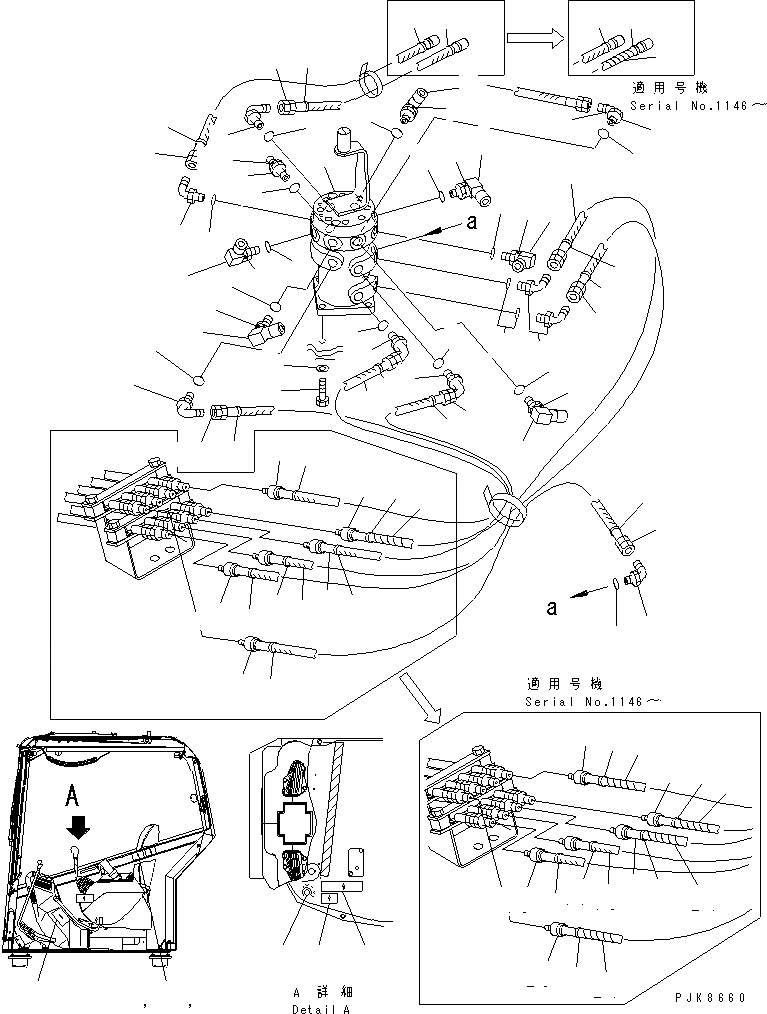 適用号機
Serial No.1146～

a

a

適用号機
Serial No.1146～

A

A 詳細
Detail A

PJK8660