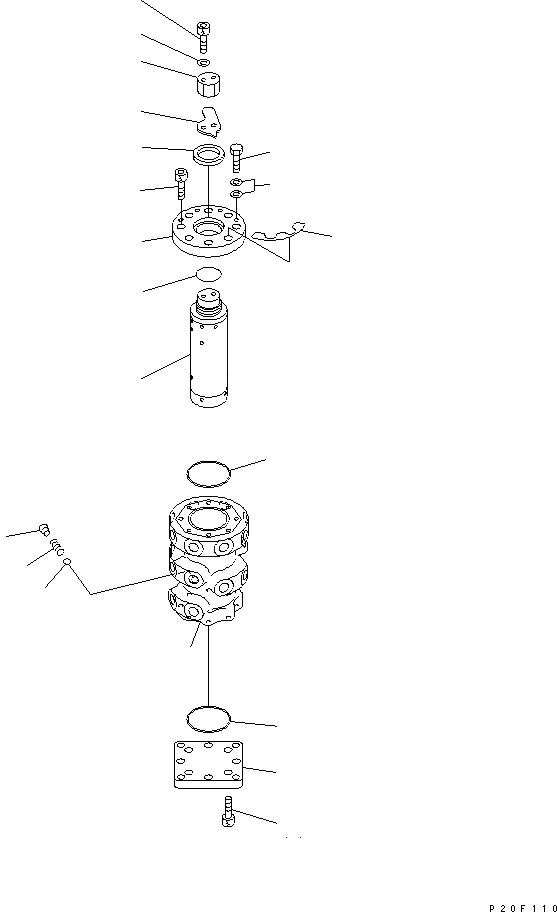 P20F110