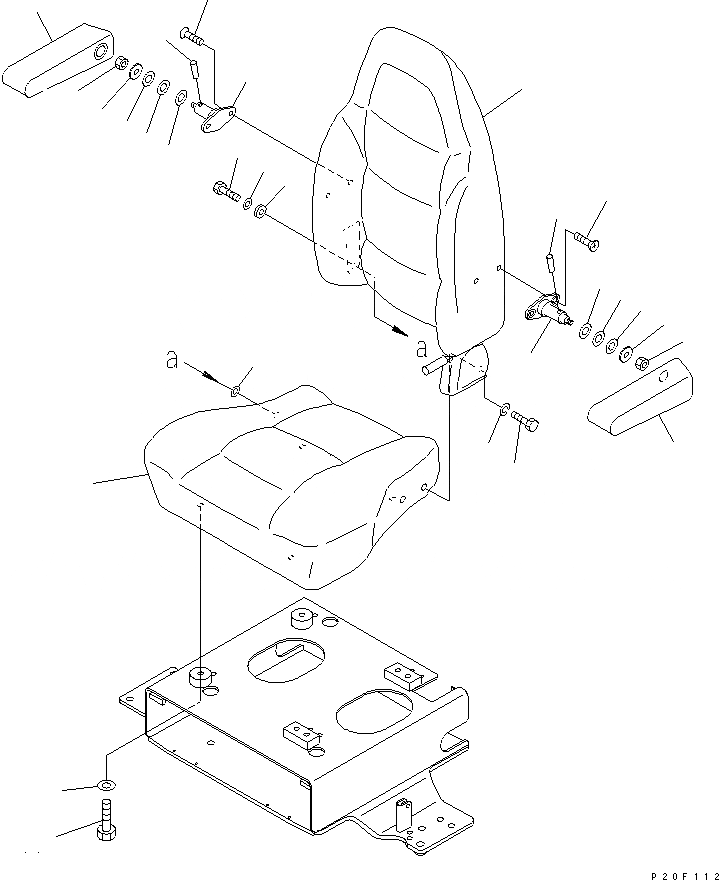 a
a
P20F112