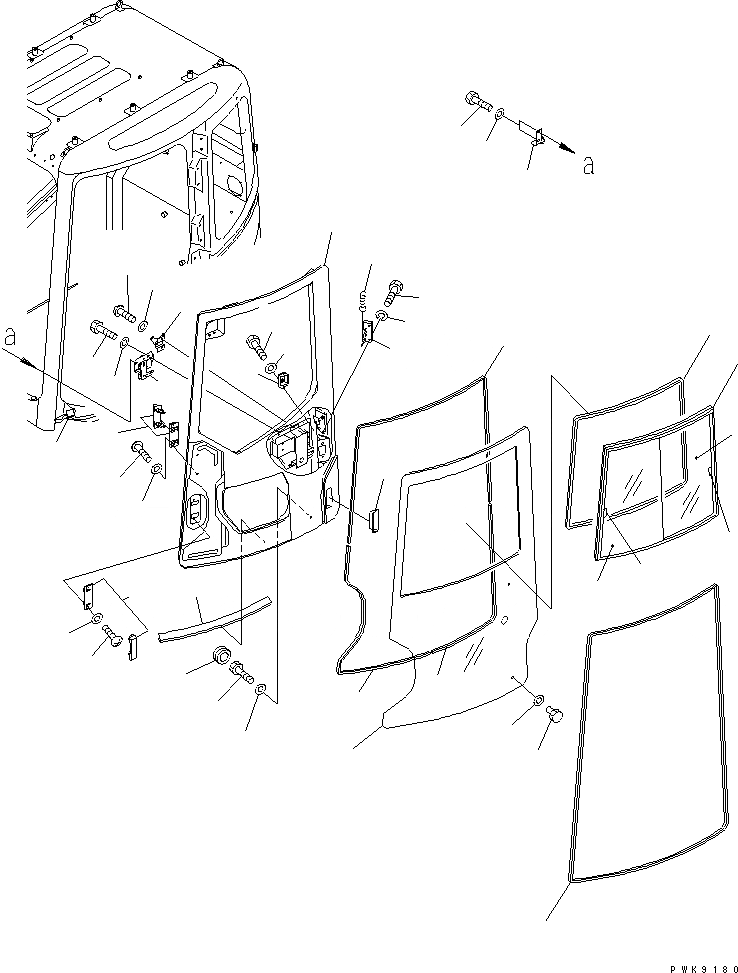 a

a

PWK9180