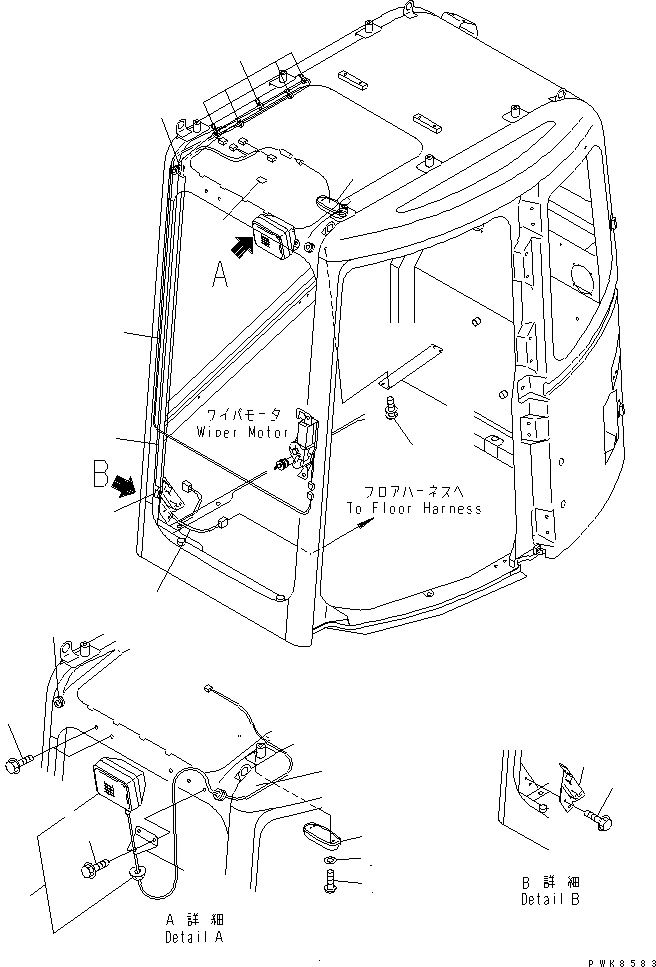 A

ワイパモータ
Wiper Motor

B

フロアハーネスへ
To Floor Harness

A 詳細
Detail A

B 詳細
Detail B

PWK8583