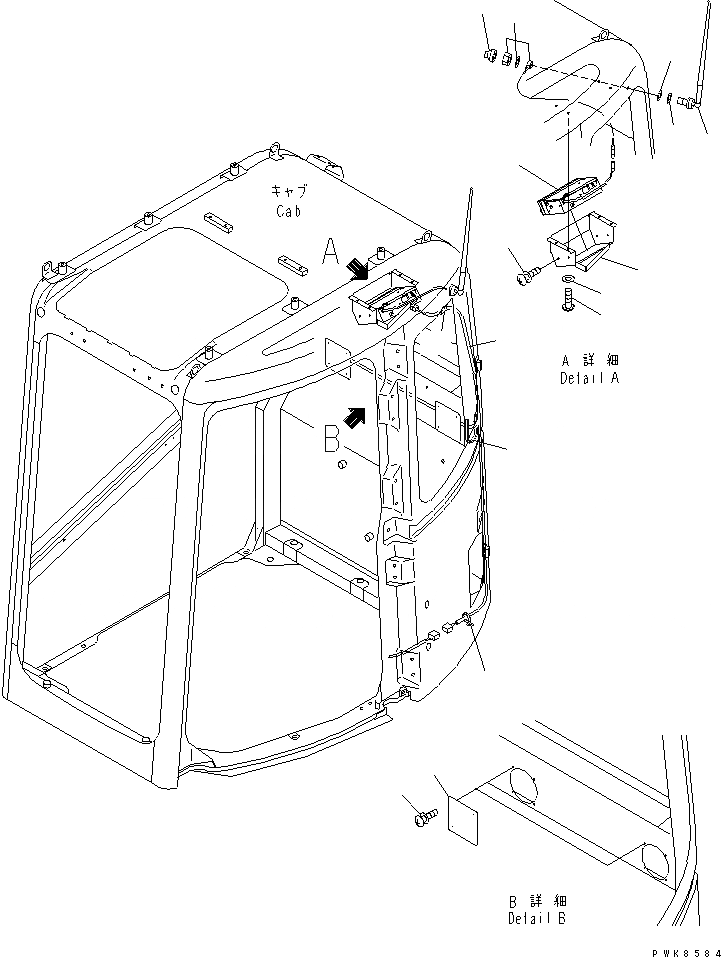 キャブ
Cab

A

B

A 詳細
Detail A

B 詳細
Detail B

PWK8584