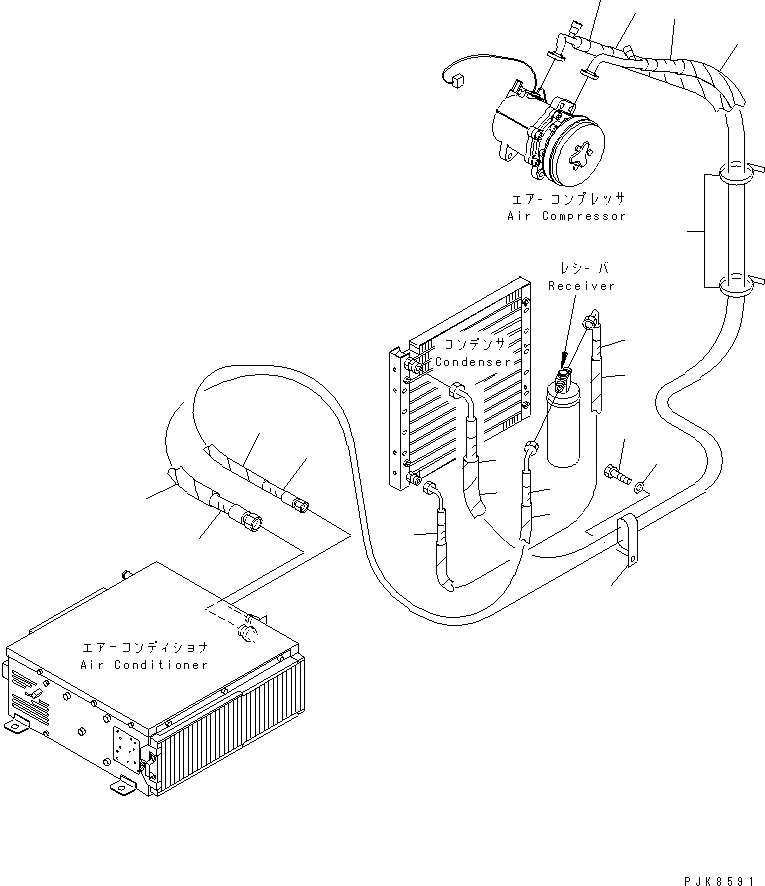 エアーコンプレッサ
Air Compressor

レシーバ
Receiver

コンデンサ
Condenser

エアーコンディショナ
Air Conditioner

PJK8591