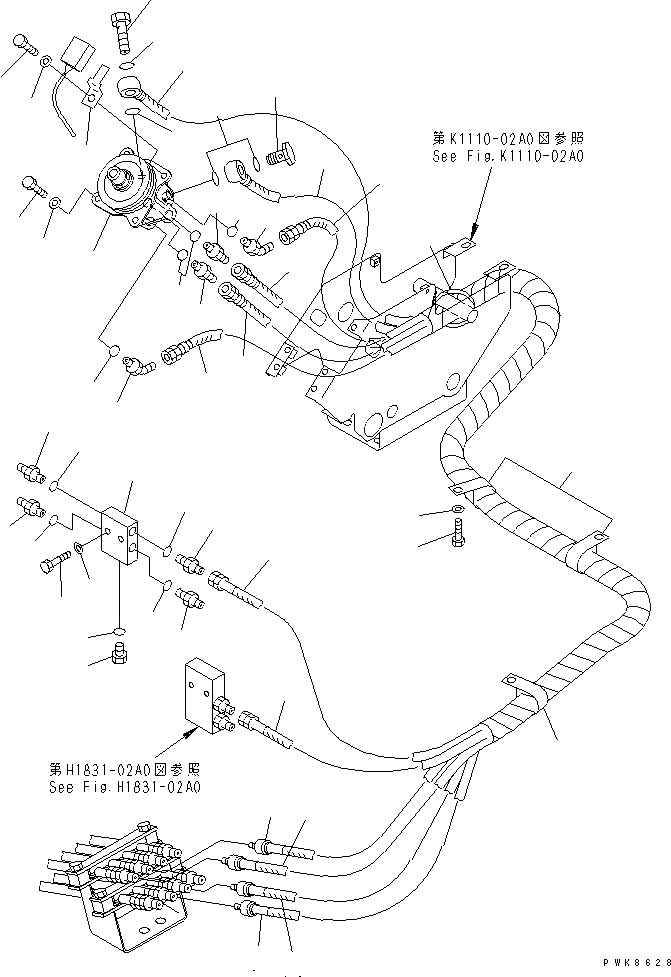 第K1110-02A0図参照
See Fig.K1110-02A0

第H1831-02A0図参照
See Fig.H1831-02A0

PWK8628