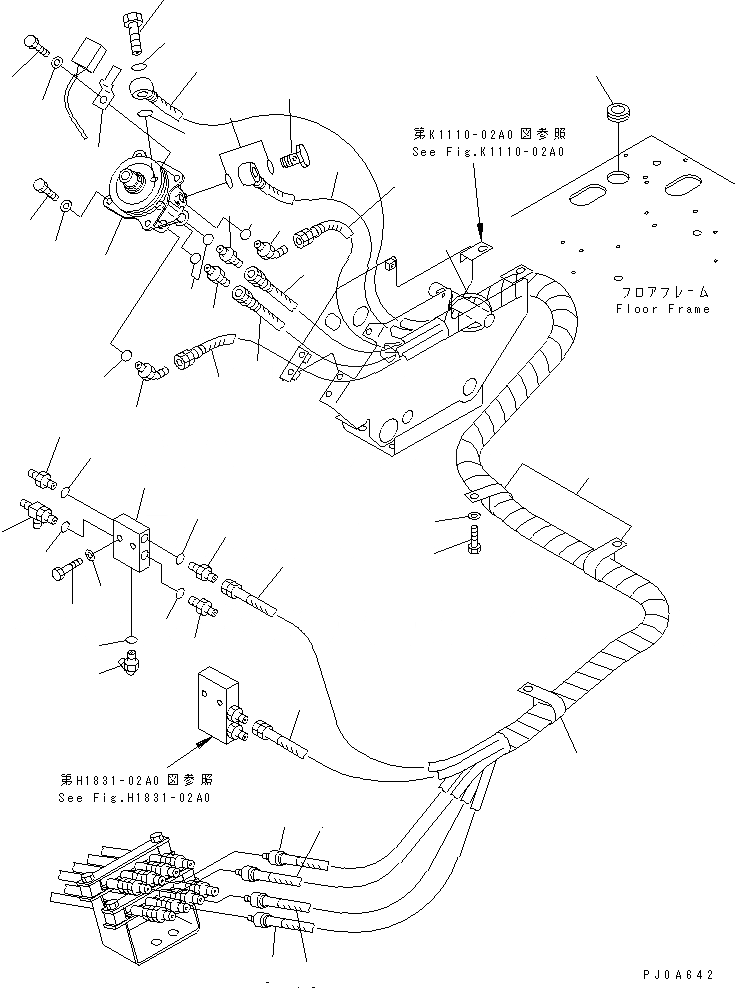 第K1110-02A0 図参照
See Fig.K1110-02A0

フロアフレーム
Floor Frame

第H1831-02A0 図参照
See Fig.H1831-02A0

PJ0A642