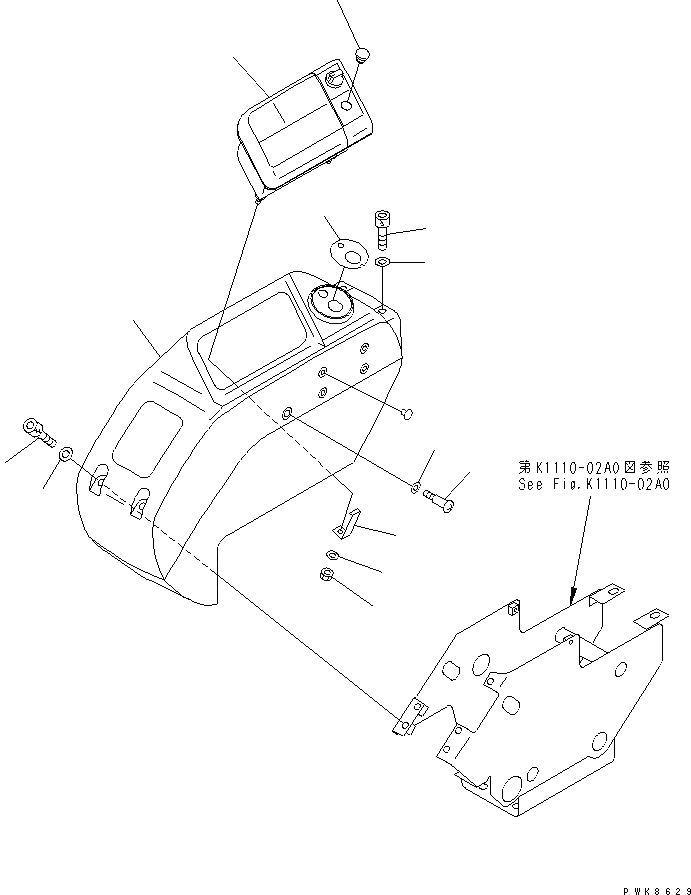 第K1110-02A0図参照
See Fig.K1110-02A0

PWK8629