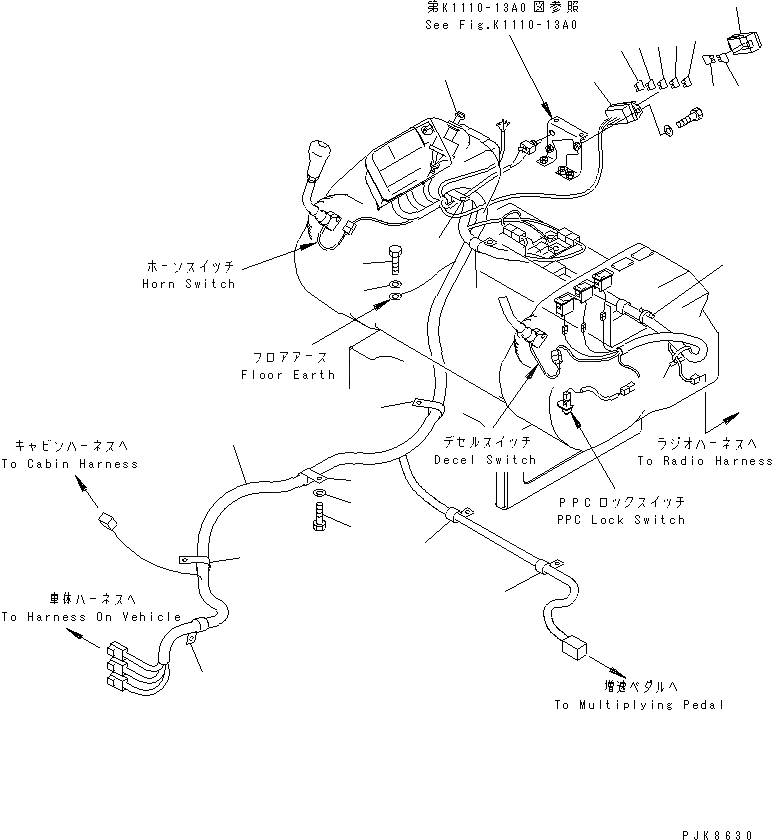 第K1110-13A0図参照
See Fig.K1110-13A0

ホーンスイッチ
Horn Switch

フロアアース
Floor Earth

キャビンハーネスへ
To Cabin Harness

デセルスイッチ
Decel Switch

ラジオハーネスへ
To Radio Harness

PPCロックスイッチ
PPC Lock Switch

車体ハーネスへ
To Harness On Vehicle

増速ペダルへ
To Multiplying Pedal

PJK8630