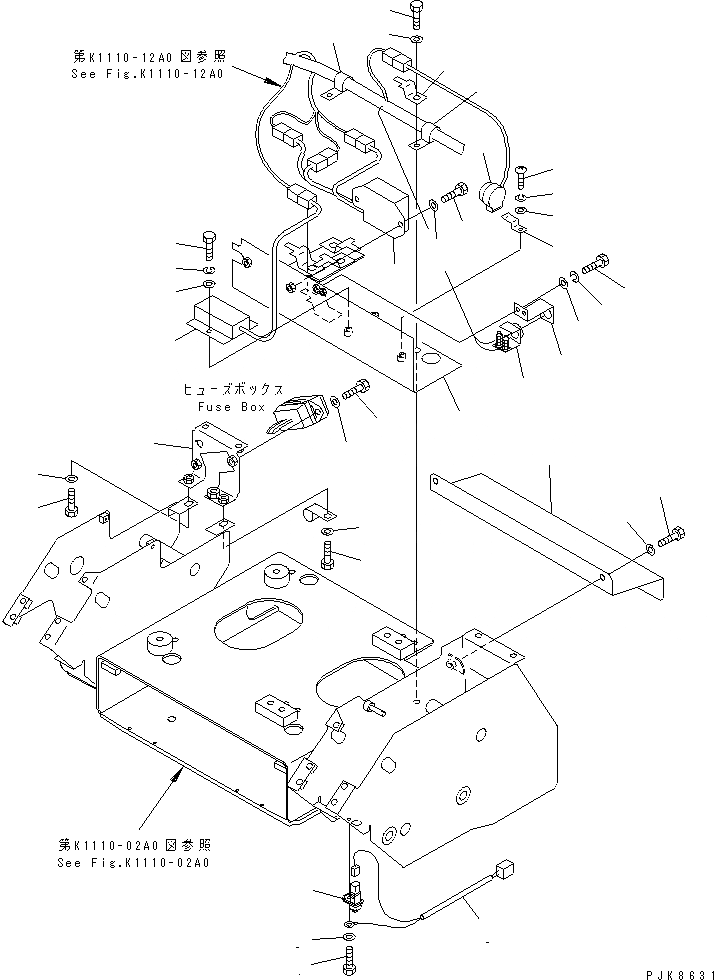 第K1110-12A0図参照
See Fig.K1110-12A0

ヒューズボックス
Fuse Box

第K1110-02A0図参照
See Fig.K1110-02A0

PJK8631