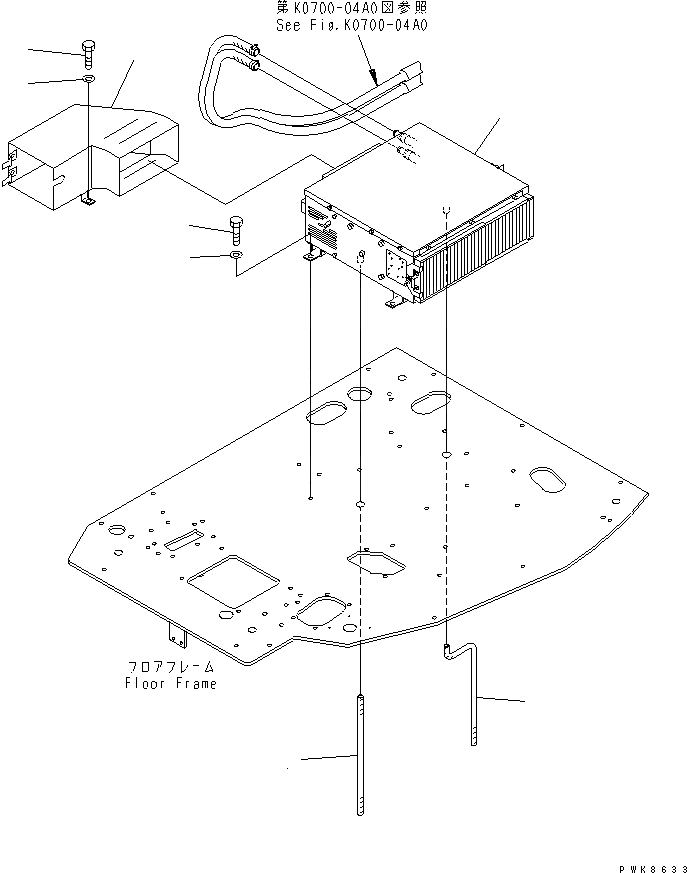 第K0700-04A0図参照
See Fig.K0700-04A0

フロアフレーム
Floor Frame

PWK8633