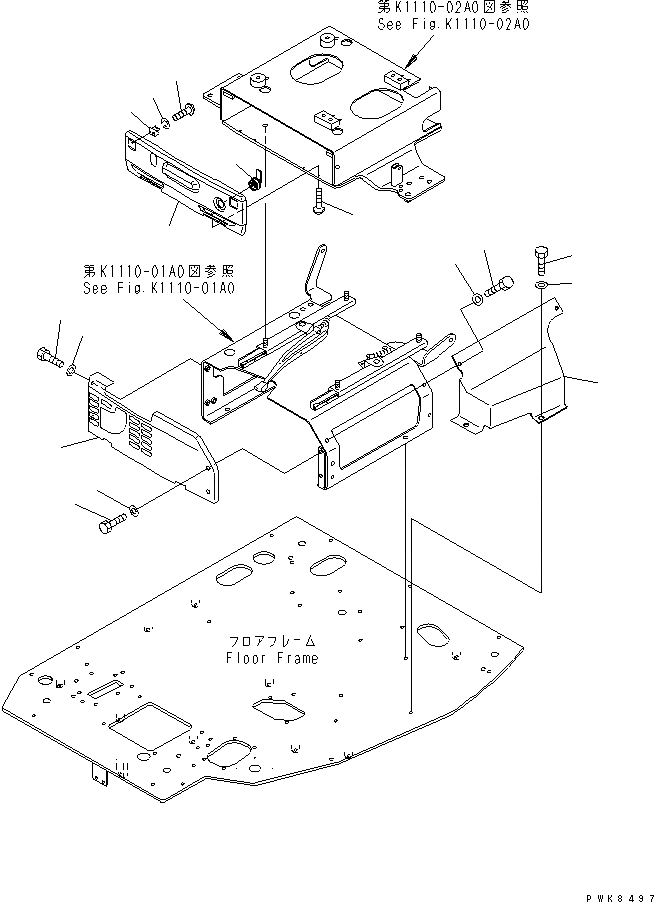 第K1110-02A0図参照
See Fig.K1110-02A0

第K1110-01A0図参照
See Fig.K1110-01A0

フロアフレーム
Floor Frame

PWK8497