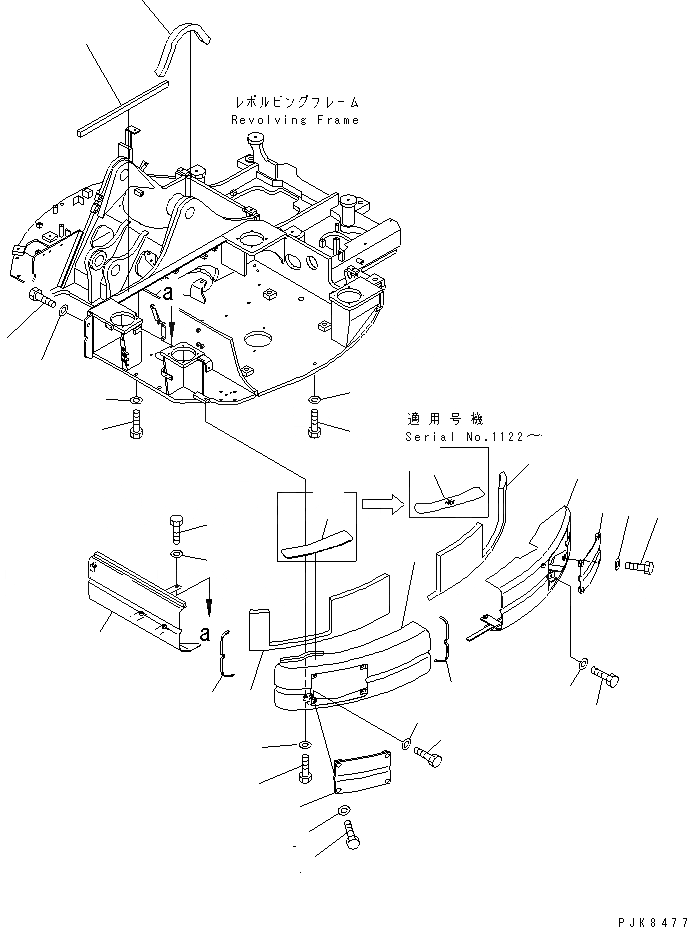 レボルビングフレーム
Revolving Frame

a

適用号機
Serial No.1122~

a

PJK8477