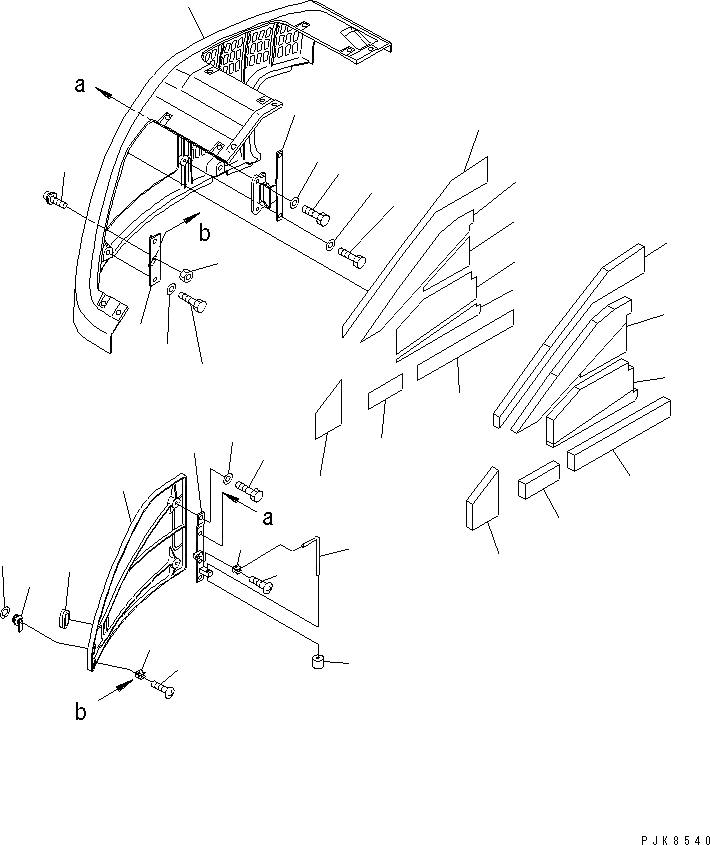 a
b
a
b
PJK8540