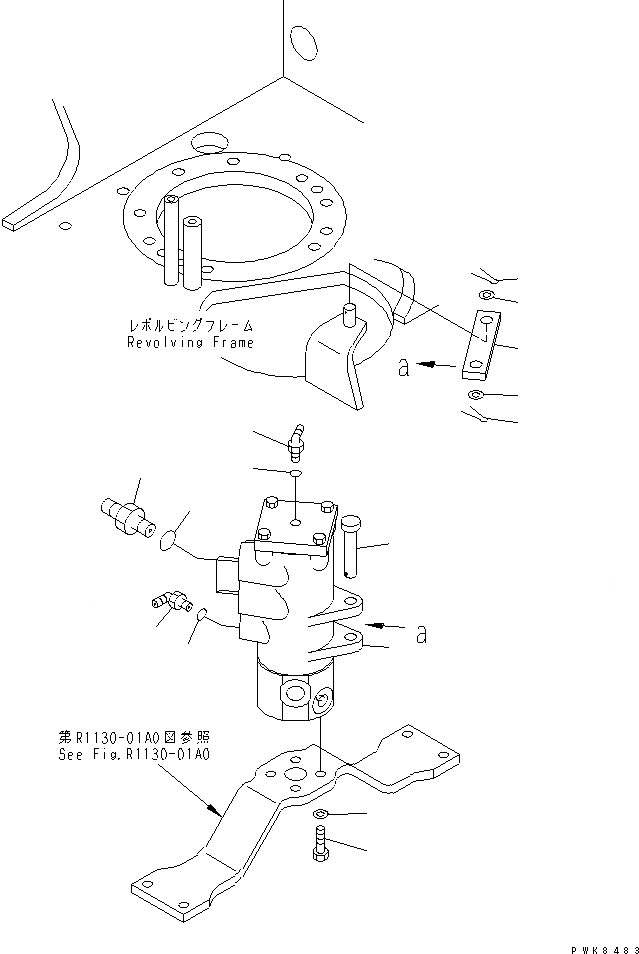 レボルビングフレーム
Revolving Frame

a

a

第R1130-01A0図参照
See Fig.R1130-01A0

PWK8483