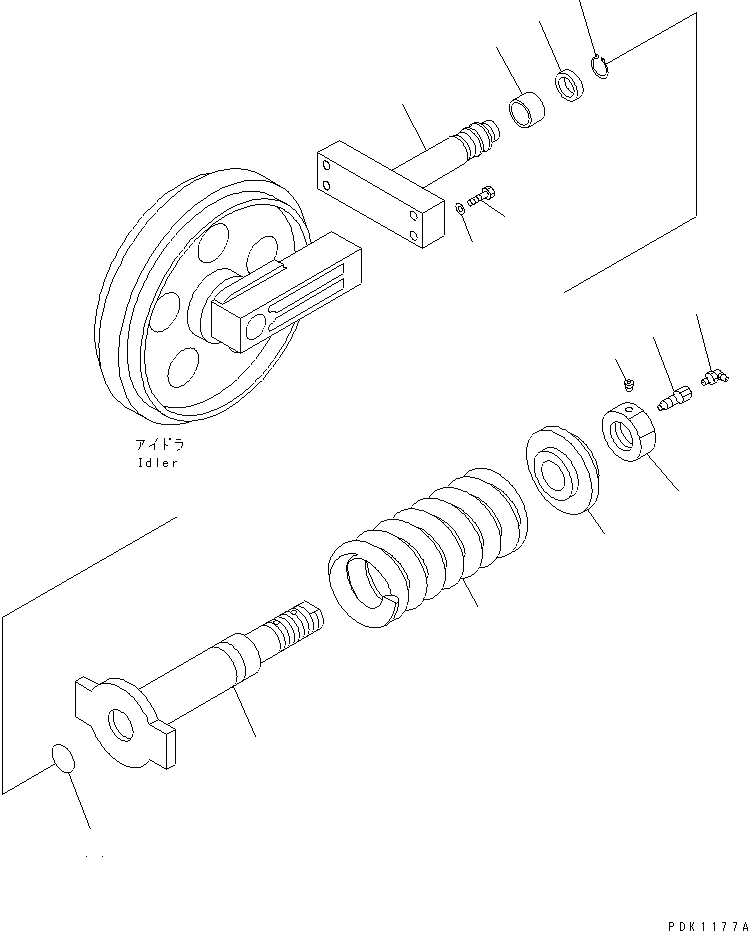 アイドラ
Idler

PDK1177A