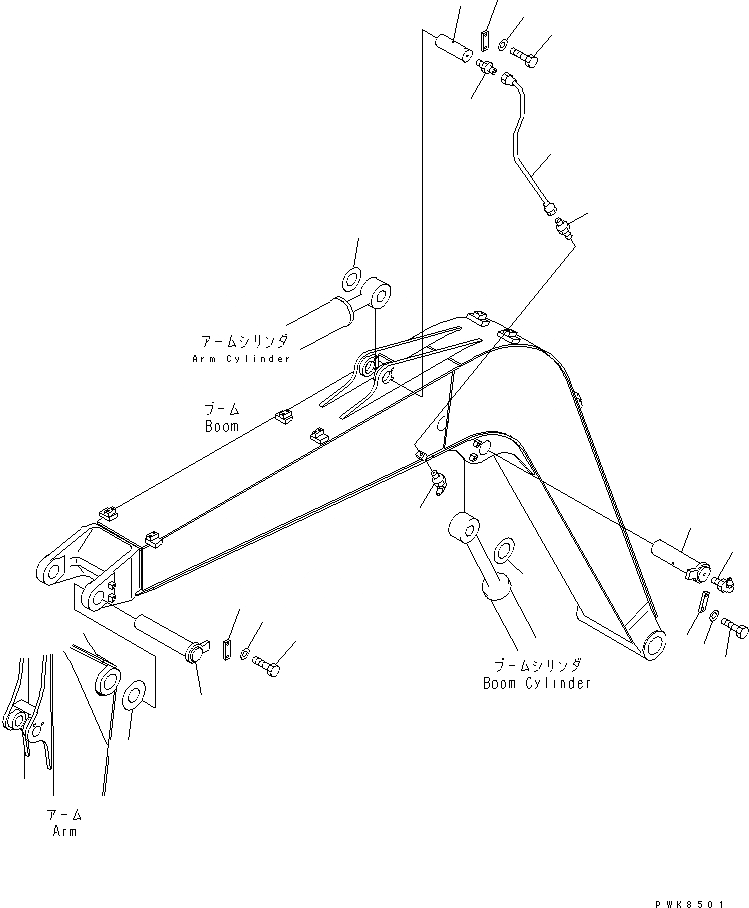 アームシリンダ
Arm Cylinder

ブーム
Boom

ブームシリンダ
Boom Cylinder

アーム
Arm

PWK8501