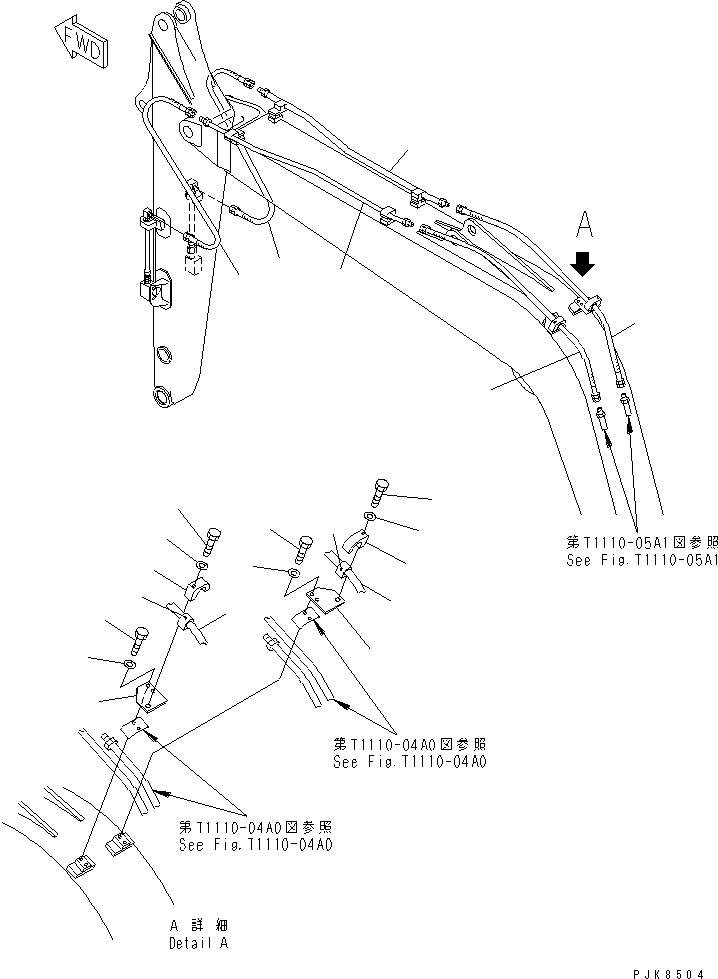 FWD

A

第T1110-05A1図参照
See Fig.T1110-05A1

第T1110-04A0図参照
See Fig.T1110-04A0

第T1110-04A0図参照
See Fig.T1110-04A0

A 詳 細
Detail A

PJK8504