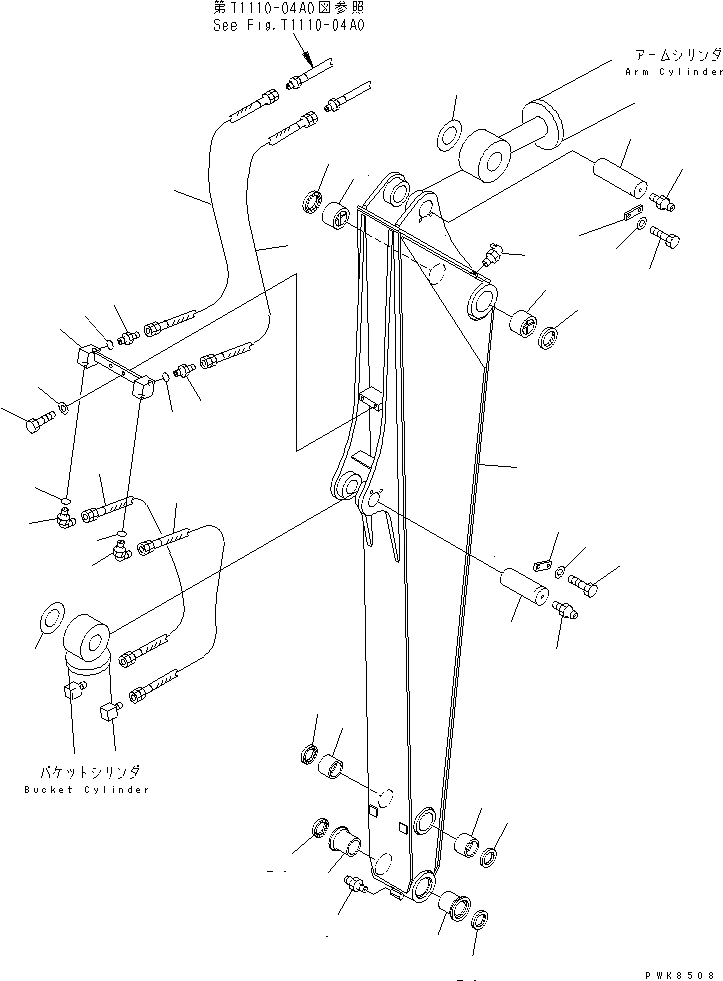 第T1110-04A0図参照
See Fig.T1110-04A0

アームシリンダ
Arm Cylinder

バケットシリンダ
Bucket Cylinder

PWK8508