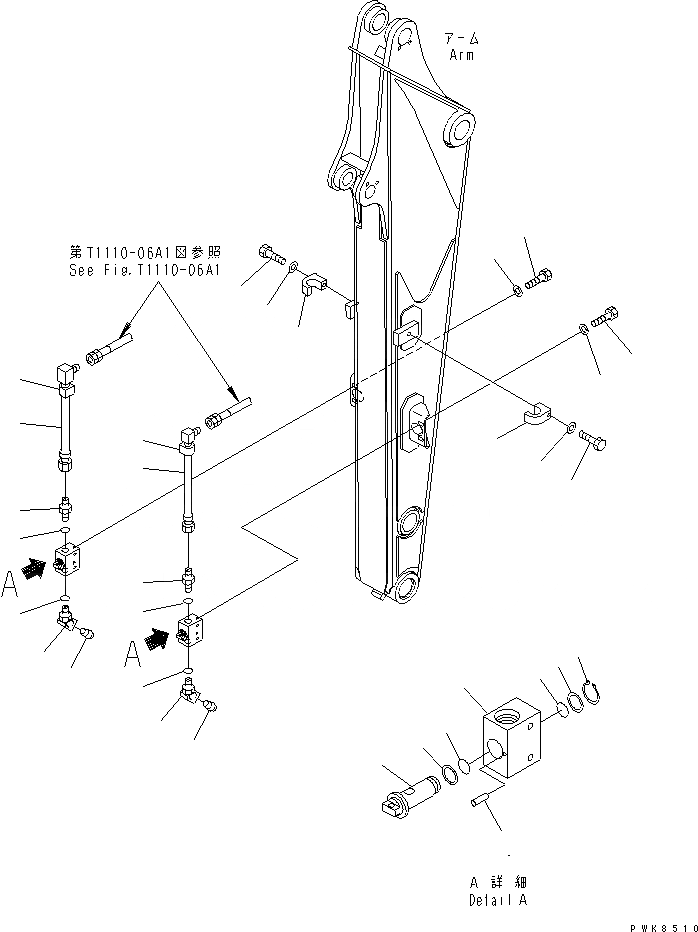 アーム
Arm

第T1110-06A1図参照
See Fig.T1110-06A1

A

A

A 詳細
Detail A

PWK8510