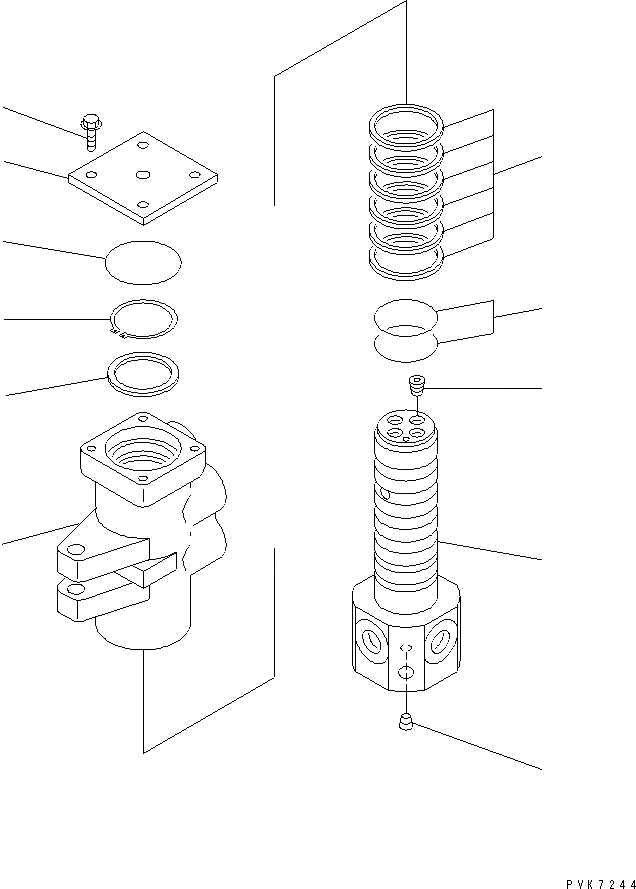 PVK7244